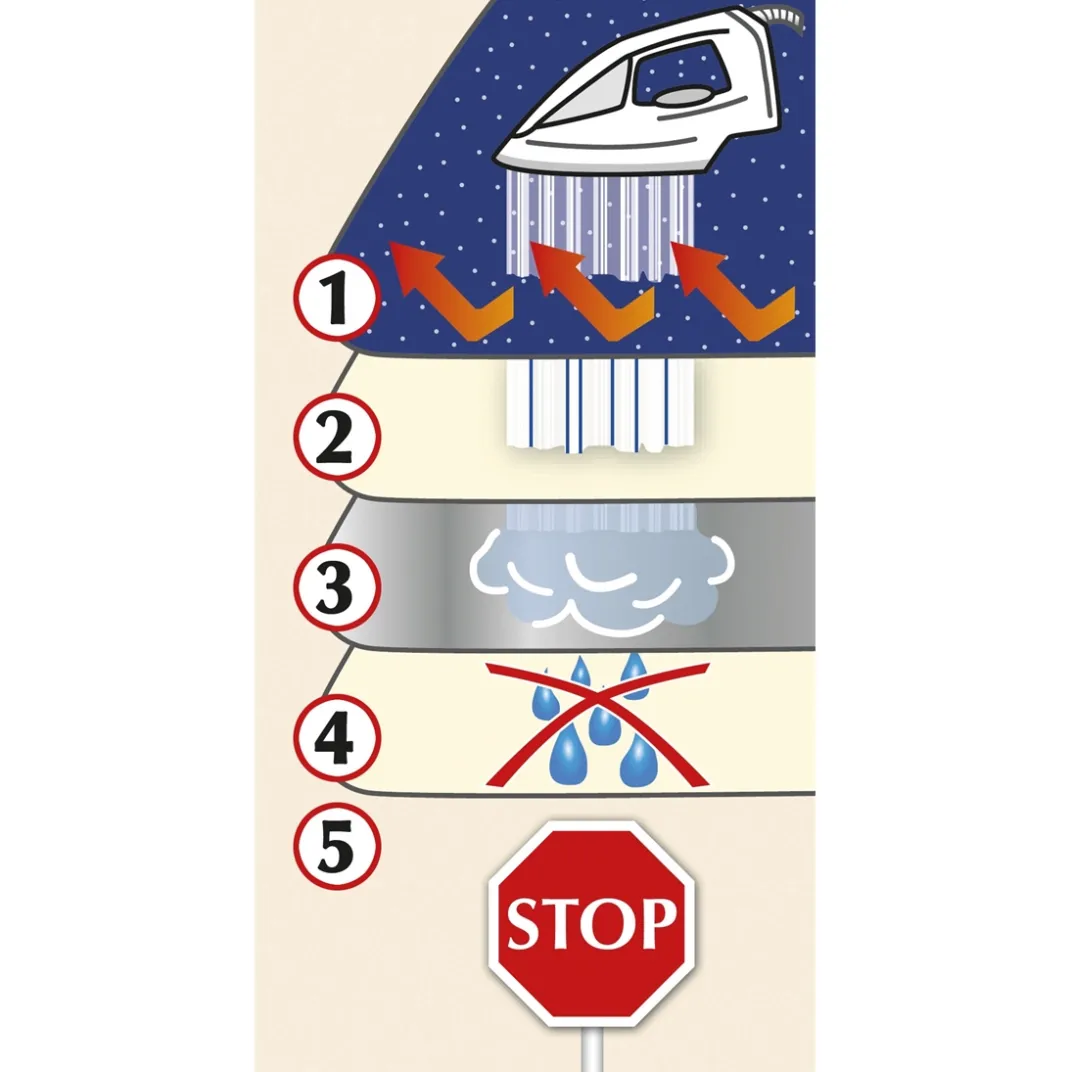 1
2
3
4
5
STOP